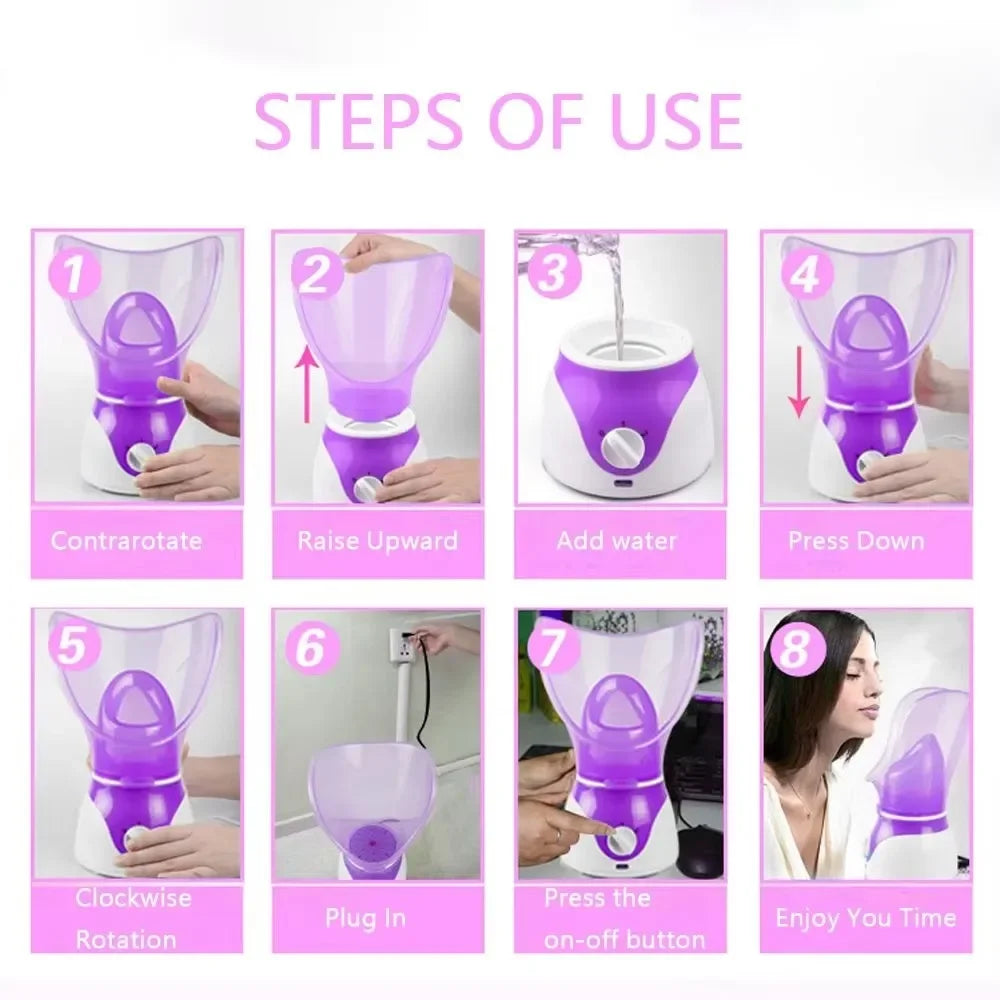 STEPS OF USE

1
Contrarotate

2
Raise Upward

3
Add water

4
Press Down

5
Clockwise Rotation

6
Plug In

7
Press the on-off button

8
Enjoy You Time