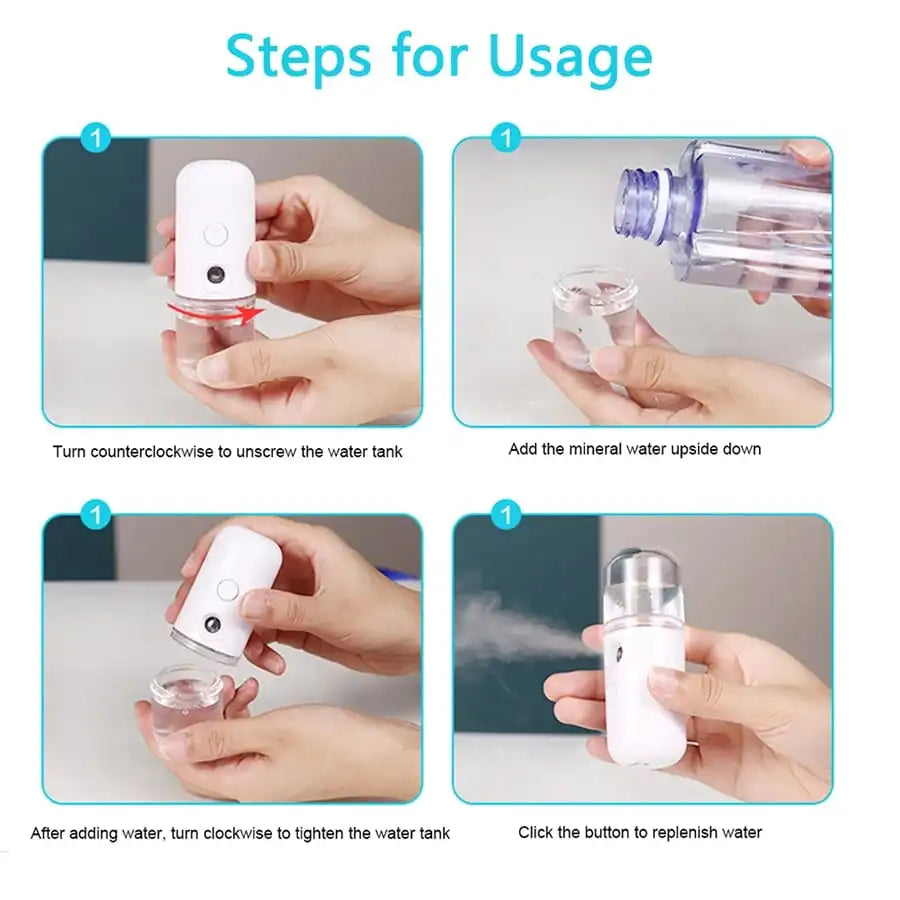 Steps for Usage

1

Turn counterclockwise to unscrew the water tank

1

Add the mineral water upside down

1

After adding water, turn clockwise to tighten the water tank

1

Click the button to replenish water